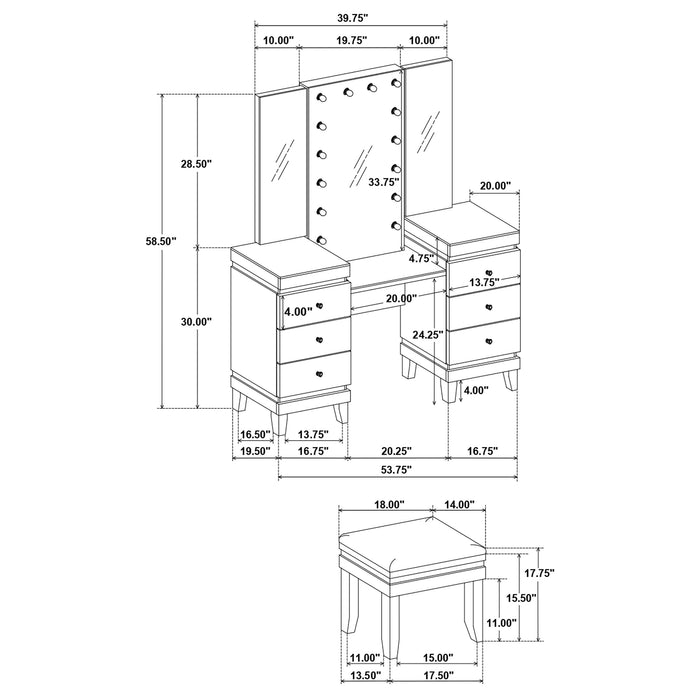 39.75"
10.00"
19.75"
10.00"
28.50"
33.75"
20.00"
58.50"
4.75"
13.75"
20.00"
4.00"
30.00"
24.25"
4.00"
16.50"
13.75"
19.50"
16.75"
20.25"
16.75"
53.75"
18.00"
14.00"
17.75"
15.50"
11.00"
11.00"
15.00"
13.50"
17.50"