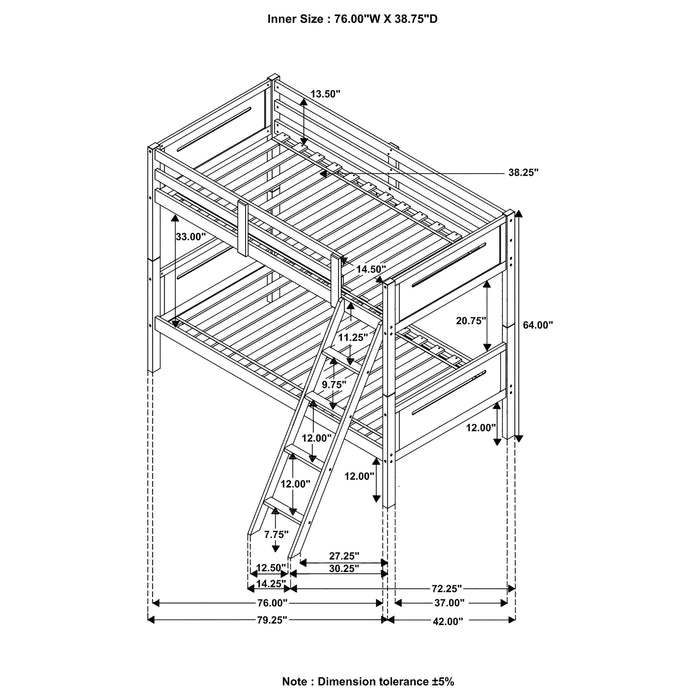 Inner Size : 76.00"W X 38.75"D

13.50"

38.25"

33.00"

14.50"

20.75"

64.00"

11.25"

9.75"

12.00"

12.00"

12.00"

12.00"

7.75"

27.25"

12.50"

30.25"

14.25"

72.25"

76.00"

37.00"

79.25"

42.00"

Note : Dimension tolerance ±5%