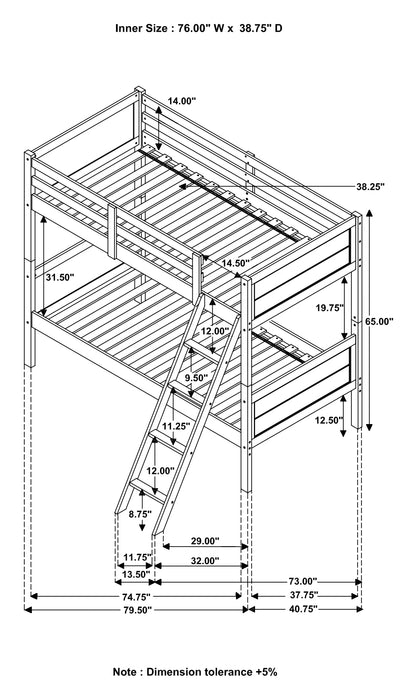 Inner Size : 76.00" W x 38.75" D

14.00"

38.25"

14.50"

31.50"

19.75"

65.00"

12.00"

9.50"

11.25"

12.50"

12.00"

8.75"

29.00"

11.75"

32.00"

13.50"

73.00"

74.75"

37.75"

79.50"

40.75"

Note : Dimension tolerance +5%