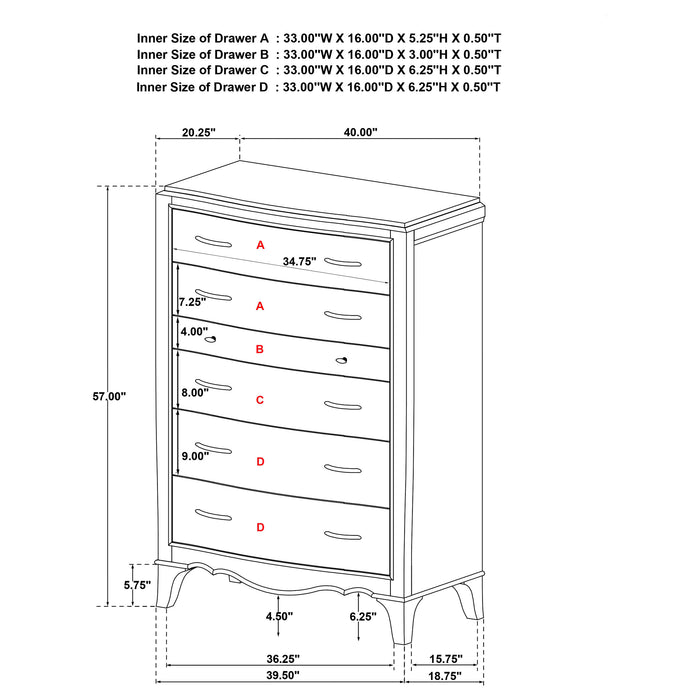 Inner Size of Drawer A : 33.00"W X 16.00"D X 5.25"H X 0.50"T
Inner Size of Drawer B : 33.00"W X 16.00"D X 3.00"H X 0.50"T
Inner Size of Drawer C : 33.00"W X 16.00"D X 6.25"H X 0.50"T
Inner Size of Drawer D : 33.00"W X 16.00"D X 6.25"H X 0.50"T

20.25"
40.00"
A
34.75"
7.25"
A
4.00"
B
57.00"
8.00"
C
9.00"
D
D
5.75"
4.50"
6.25"
36.25"
15.75"
39.50"
18.75"